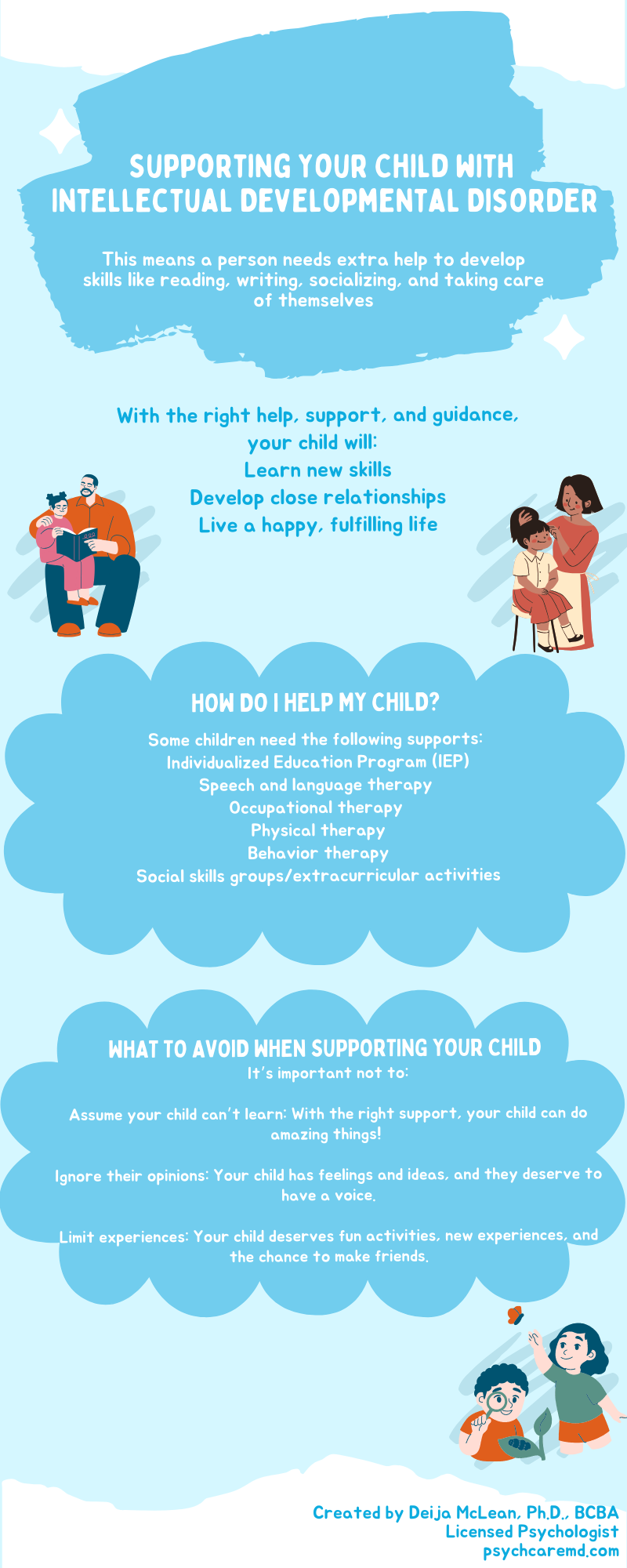 SUPPORTING YOUR CHILD WITH INTELLECTUAL DEVELOPMENTAL DISORDER

This means a person needs extra help to develop skills like reading, writing, socializing, and taking care of themselves

With the right help, support, and guidance, your child will:
Learn new skills
Develop close relationships
Live a happy, fulfilling life

HOW DO I HELP MY CHILD?

Some children need the following supports:
Individualized Education Program (IEP)
Speech and language therapy
Occupational therapy
Physical therapy
Behavior therapy
Social skills groups/extracurricular activities

WHAT TO AVOID WHEN SUPPORTING YOUR CHILD
It's important not to:

Assume your child can't learn: With the right support, your child can do amazing things!

Ignore their opinions: Your child has feelings and ideas, and they deserve to have a voice.

Limit experiences: Your child deserves fun activities, new experiences, and the chance to make friends.

Created by Deija McLean, Ph.D., BCBA
Licensed Psychologist
psychcaremd.com